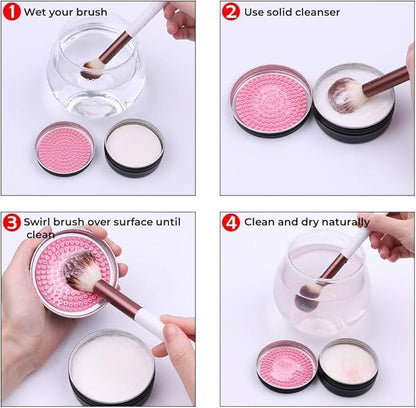 1 Wet your brush

2 Use solid cleanser

3 Swirl brush over surface until clean

4 Clean and dry naturally